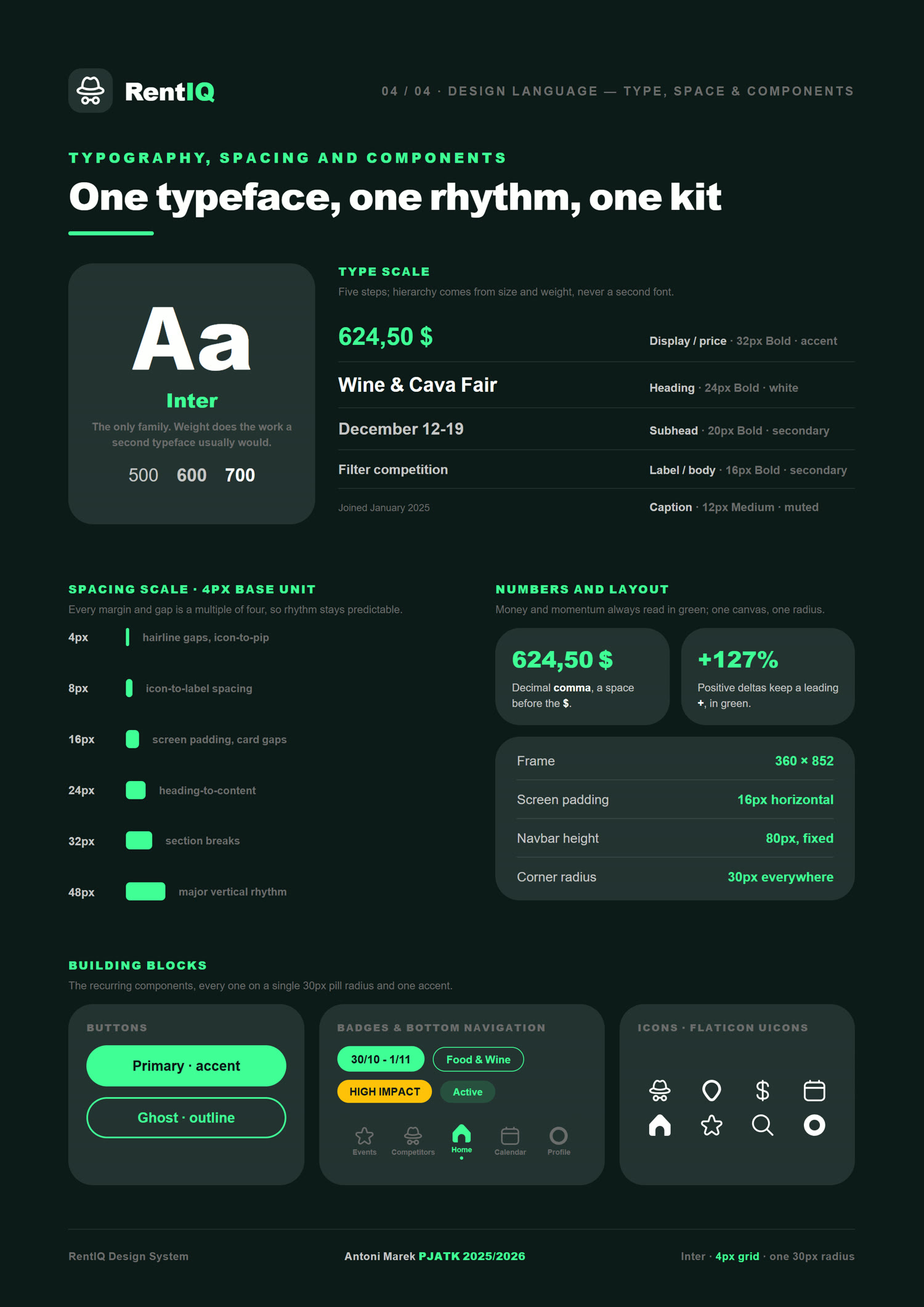 RentIQ

04 / 04 · DESIGN LANGUAGE — TYPE, SPACE & COMPONENTS

TYPOGRAPHY, SPACING AND COMPONENTS

One typeface, one rhythm, one kit

Aa

Inter

The only family. Weight does the work a second typeface usually would.

500 600 700

TYPE SCALE

Five steps; hierarchy comes from size and weight, never a second font.

624,50 $

Display / price · 32px Bold · accent

Wine & Cava Fair

Heading · 24px Bold · white

December 12-19

Subhead · 20px Bold · secondary

Filter competition

Label / body · 16px Bold · secondary

Joined January 2025

Caption · 12px Medium · muted

SPACING SCALE · 4PX BASE UNIT

Every margin and gap is a multiple of four, so rhythm stays predictable.

4px hairline gaps, icon-to-pip

8px icon-to-label spacing

16px screen padding, card gaps

24px heading-to-content

32px section breaks

48px major vertical rhythm

NUMBERS AND LAYOUT

Money and momentum always read in green; one canvas, one radius.

624,50 $

Decimal comma, a space before the $.

+127%

Positive deltas keep a leading +, in green.

Frame 360 × 852

Screen padding 16px horizontal

Navbar height 80px, fixed

Corner radius 30px everywhere

BUILDING BLOCKS

The recurring components, every one on a single 30px pill radius and one accent.

BUTTONS

Primary · accent

Ghost · outline

BADGES & BOTTOM NAVIGATION

30/10 - 1/11

Food & Wine

HIGH IMPACT

Active

Events Competitors Home Calendar Profile

ICONS · FLATICON UICONS

RentIQ Design System

Antoni Marek PJATK 2025/2026

Inter · 4px grid · one 30px radius